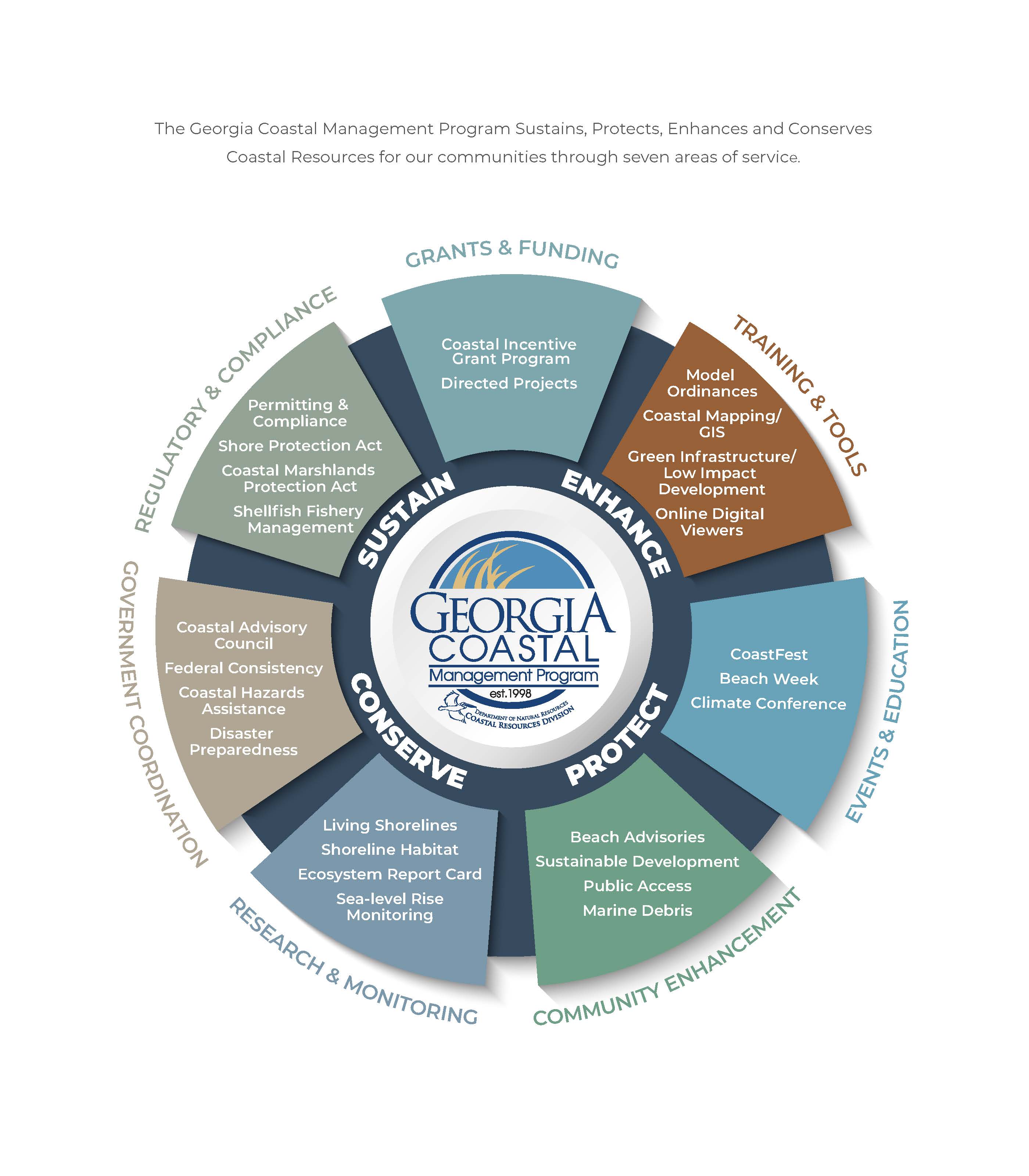 The Georgia Coastal Management Program Sustains, Protects, Enhances and Conserves Coastal Resources for our communities through seven areas of service.

GRANTS & FUNDING

Coastal Incentive Grant Program

Directed Projects

TRAINING & TOOLS

Model Ordinances

Coastal Mapping/ GIS

Green Infrastructure/ Low Impact Development

Online Digital Viewers

EVENTS & EDUCATION

CoastFest

Beach Week

Climate Conference

COMMUNITY ENHANCEMENT

Beach Advisories

Sustainable Development

Public Access

Marine Debris

RESEARCH & MONITORING

Living Shorelines

Shoreline Habitat

Ecosystem Report Card

Sea-level Rise Monitoring

GOVERNMENT COORDINATION

Coastal Advisory Council

Federal Consistency

Coastal Hazards Assistance

Disaster Preparedness

REGULATORY & COMPLIANCE

Permitting & Compliance

Shore Protection Act

Coastal Marshlands Protection Act

Shellfish Fishery Management

SUSTAIN

ENHANCE

PROTECT

CONSERVE

GEORGIA COASTAL Management Program est.1998

DEPARTMENT OF NATURAL RESOURCES COASTAL RESOURCES DIVISION